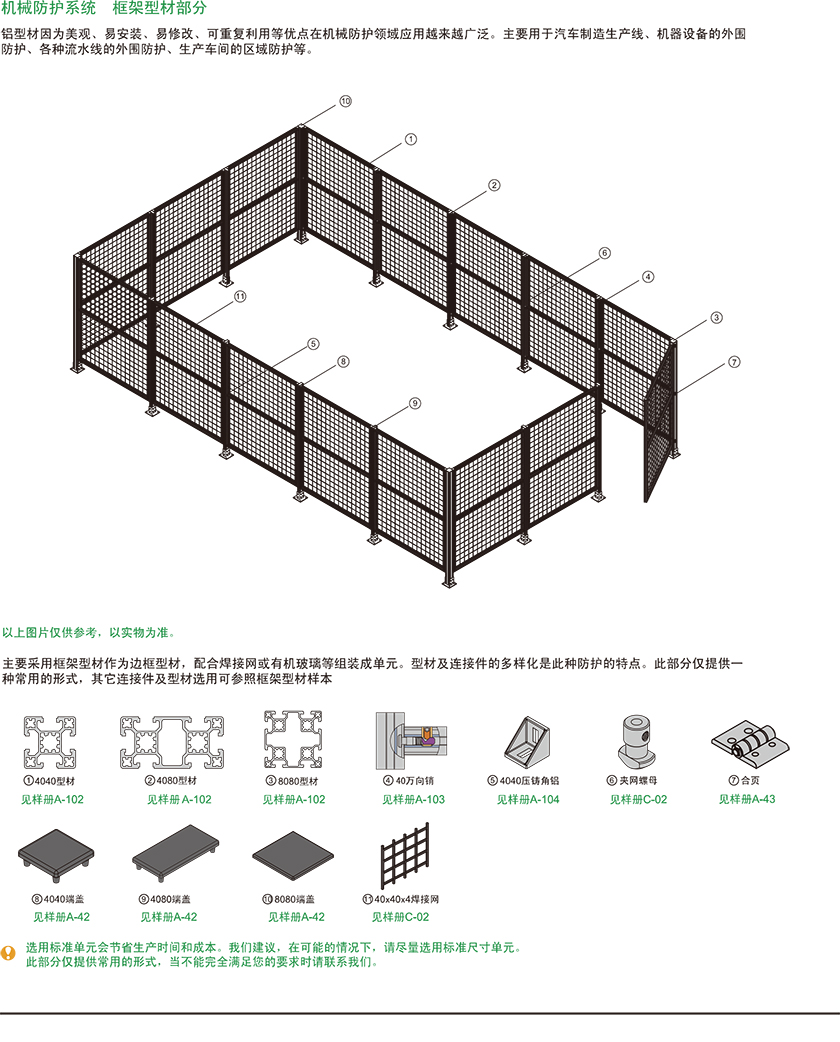 机械防护系统　框架型材部分

铝型材因为美观、易安装、易修改、可重复利用等优点在机械防护领域应用越来越广泛。主要用于汽车制造生产线、机器设备的外围防护、各种流水线的外围防护、生产车间的区域防护等。

⑩
①
②
⑥
④
③
⑦
⑪
⑤
⑧
⑨

以上图片仅供参考，以实物为准。

主要采用框架型材作为边框型材，配合焊接网或有机玻璃等组装成单元。型材及连接件的多样化是此种防护的特点。此部分仅提供一种常用的形式，其它连接件及型材选用可参照框架型材样本

①4040型材
见样册A-102

②4080型材
见样册A-102

③8080型材
见样册A-102

④40万向销
见样册A-103

⑤4040压铸角铝
见样册A-104

⑥夹网螺母
见样册C-02

⑦合页
见样册A-43

⑧4040端盖
见样册A-42

⑨4080端盖
见样册A-42

⑩8080端盖
见样册A-42

⑪40x40x4焊接网
见样册C-02

选用标准单元会节省生产时间和成本。我们建议，在可能的情况下，请尽量选用标准尺寸单元。
此部分仅提供常用的形式，当不能完全满足您的要求时请联系我们。